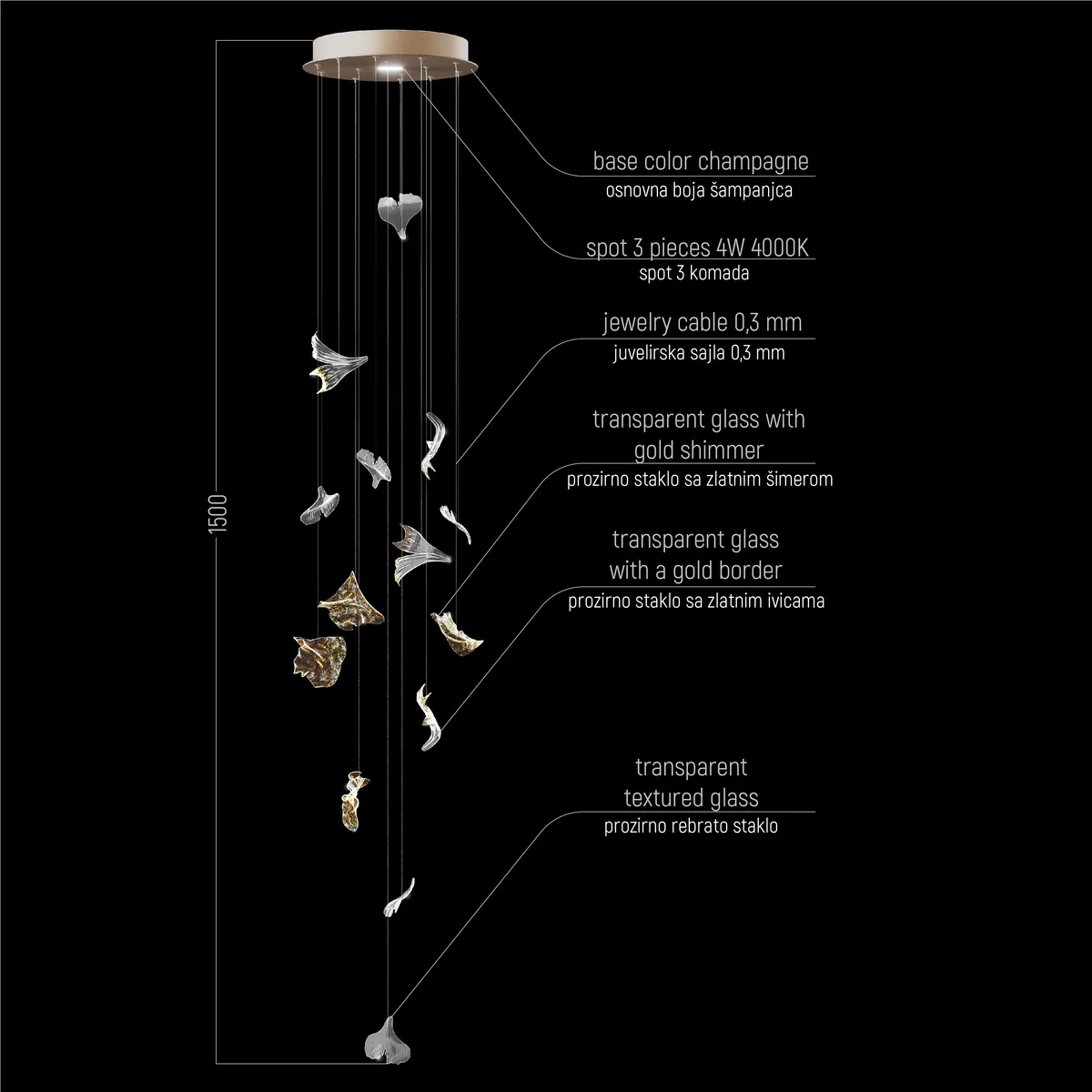 1500

base color champagne
osnovna boja šampanjca

spot 3 pieces 4W 4000K
spot 3 komada

jewelry cable 0,3 mm
juvelirska sajla 0,3 mm

transparent glass with gold shimmer
prozirno staklo sa zlatnim šimerom

transparent glass with a gold border
prozirno staklo sa zlatnim ivicama

transparent textured glass
prozirno rebrato staklo